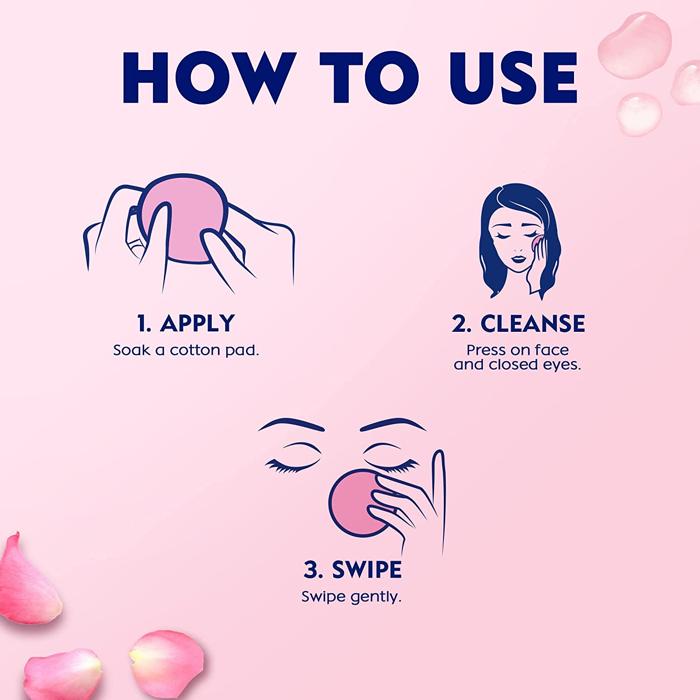 HOW TO USE

1. APPLY
Soak a cotton pad.

2. CLEANSE
Press on face and closed eyes.

3. SWIPE
Swipe gently.