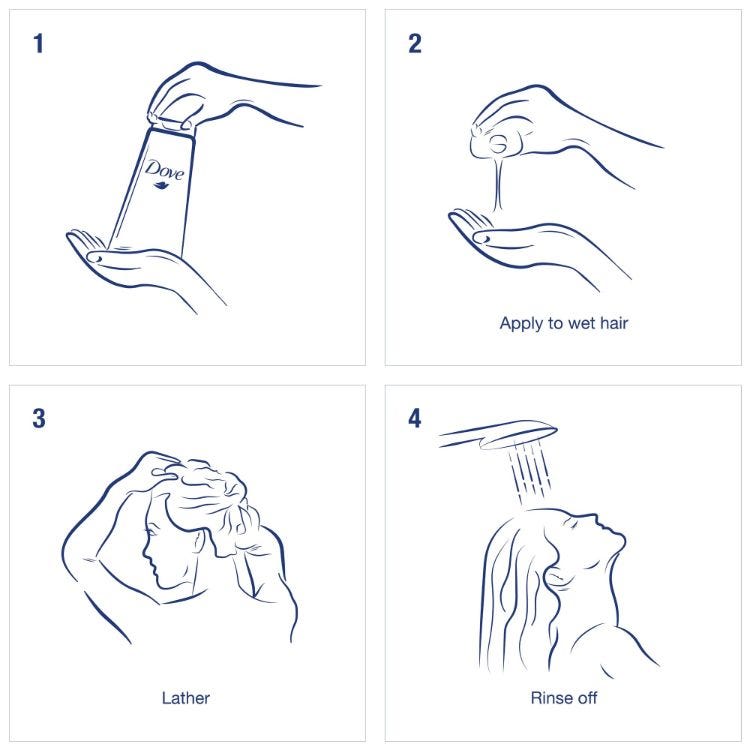 1

Dove

2

Apply to wet hair

3

Lather

4

Rinse off